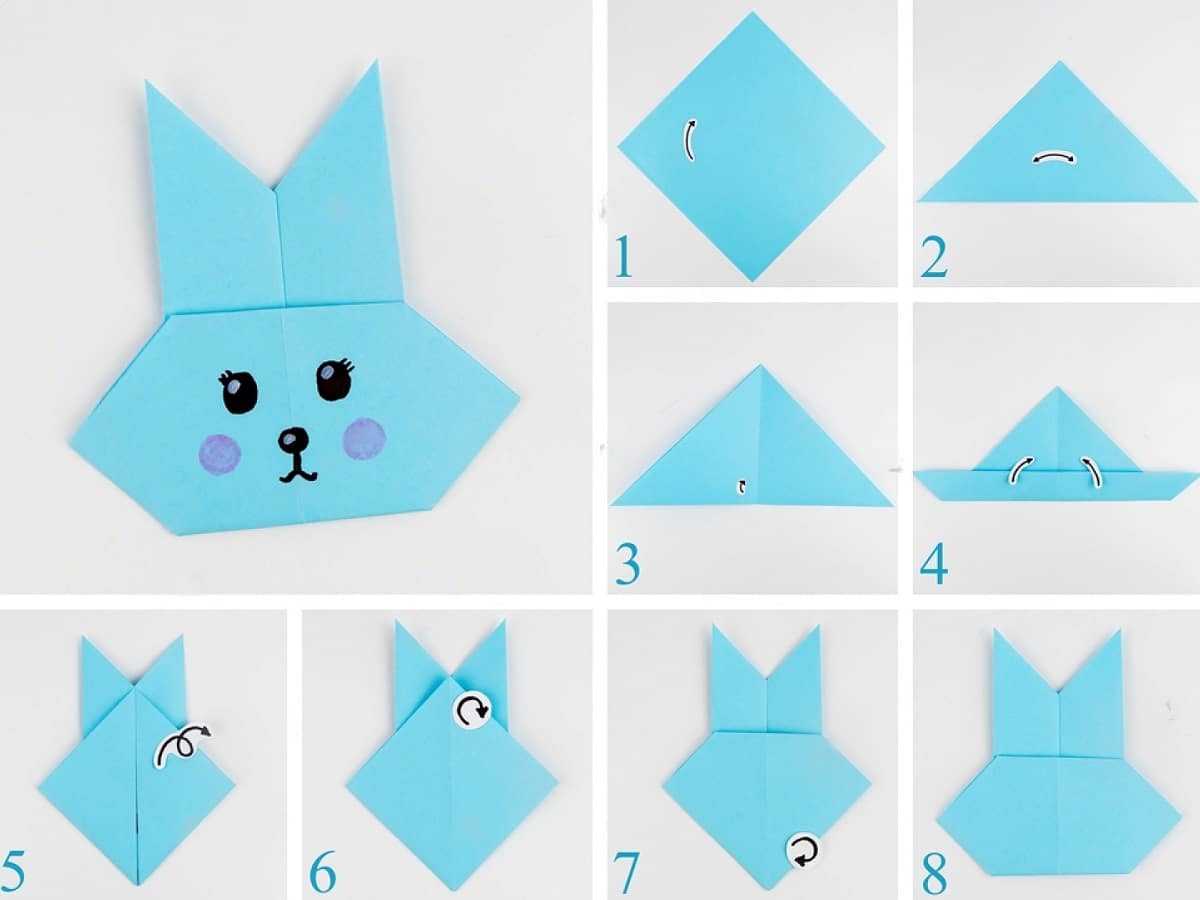 1
2
3
4
5
6
7
8