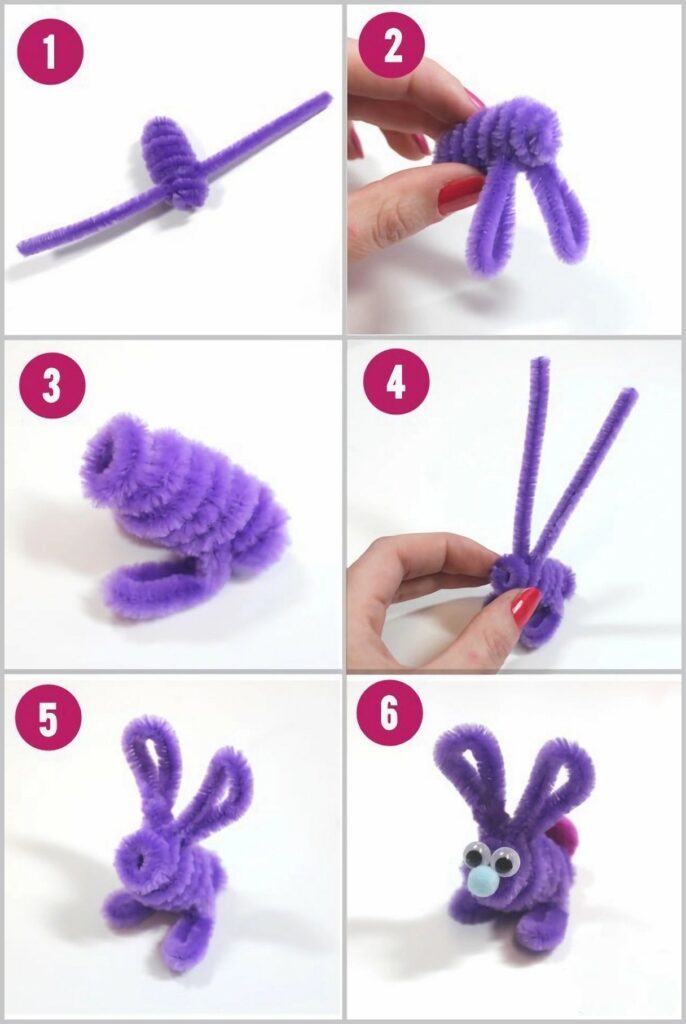 1

2

3

4

5

6