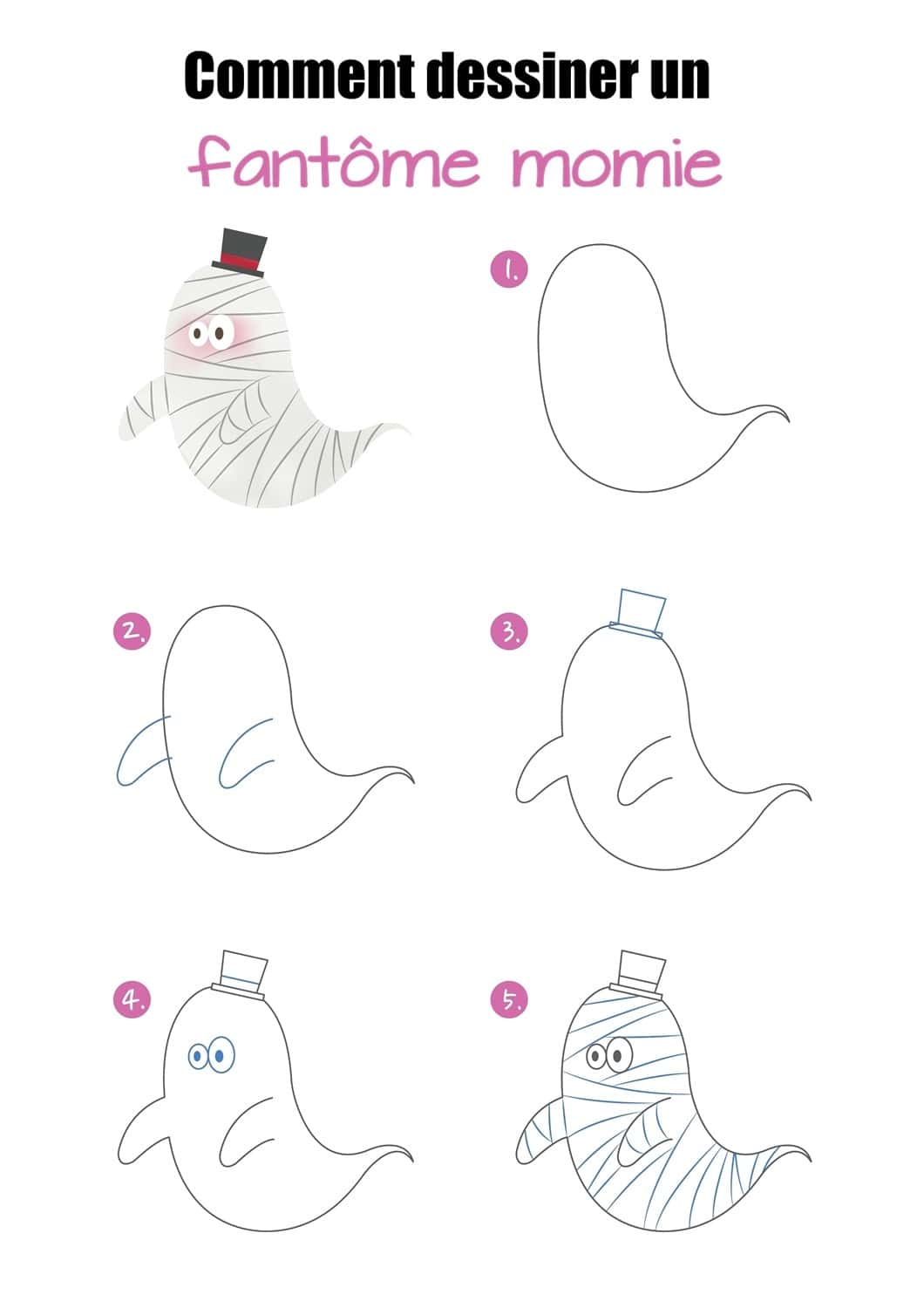 Comment dessiner un

fantôme momie

1.

2.

3.

4.

5.