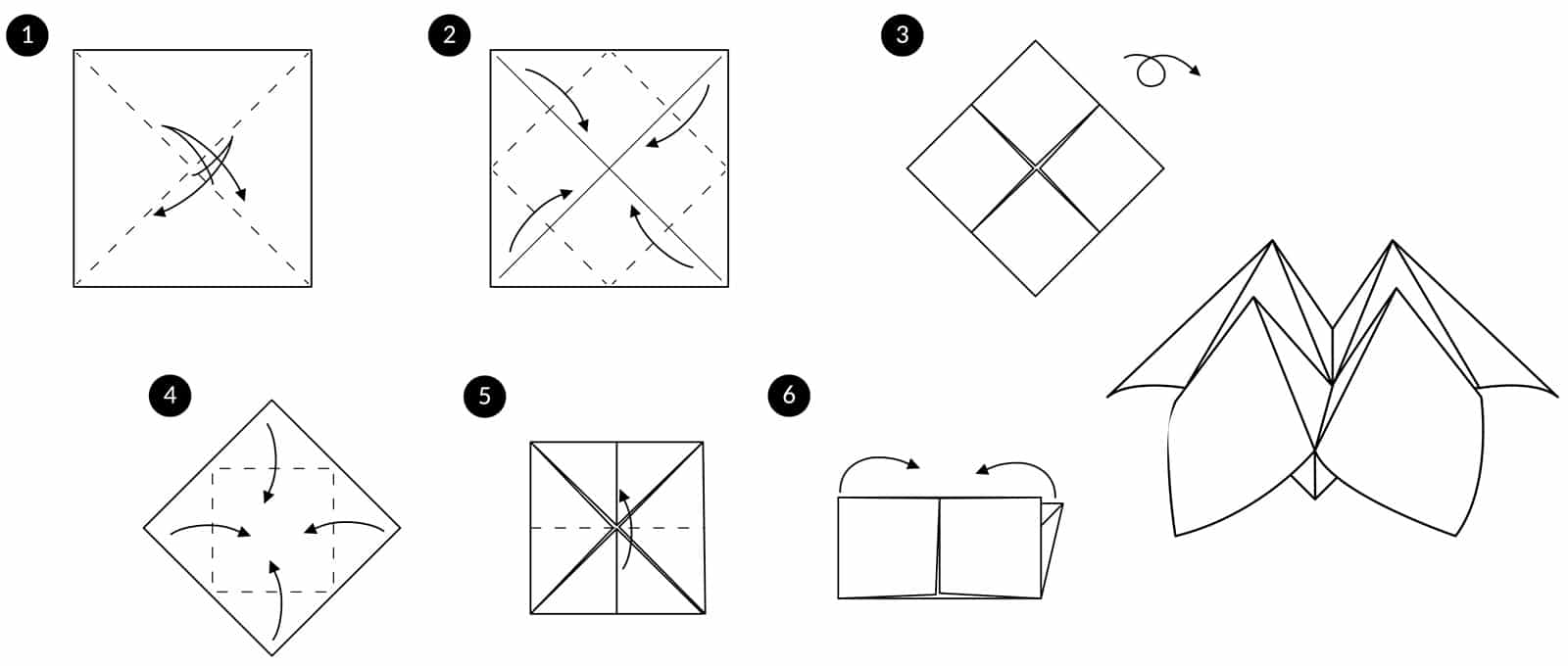 1
2
3
4
5
6